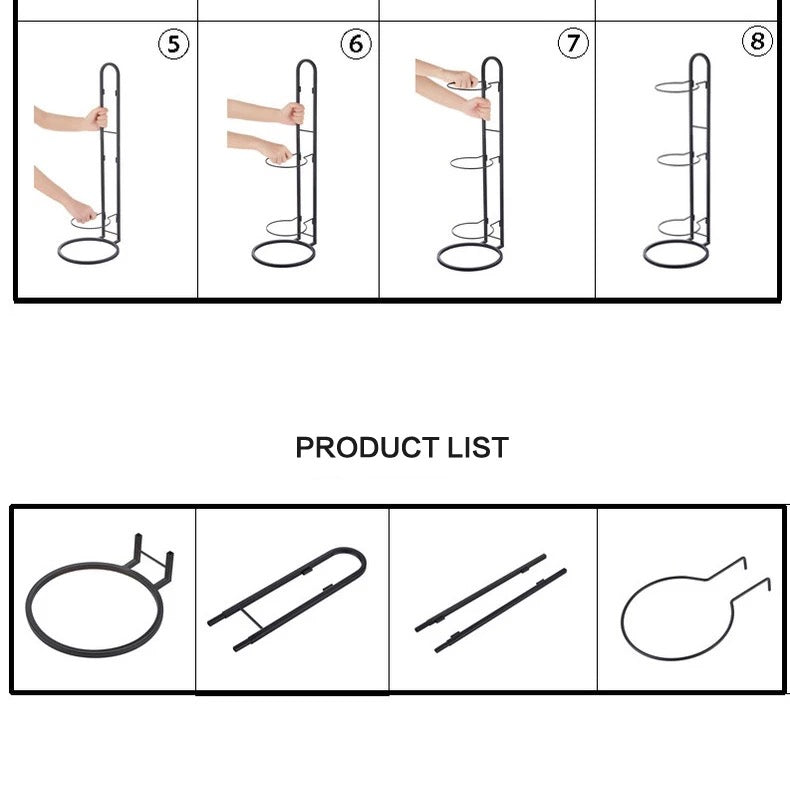 ⑤
⑥
⑦
⑧

PRODUCT LIST