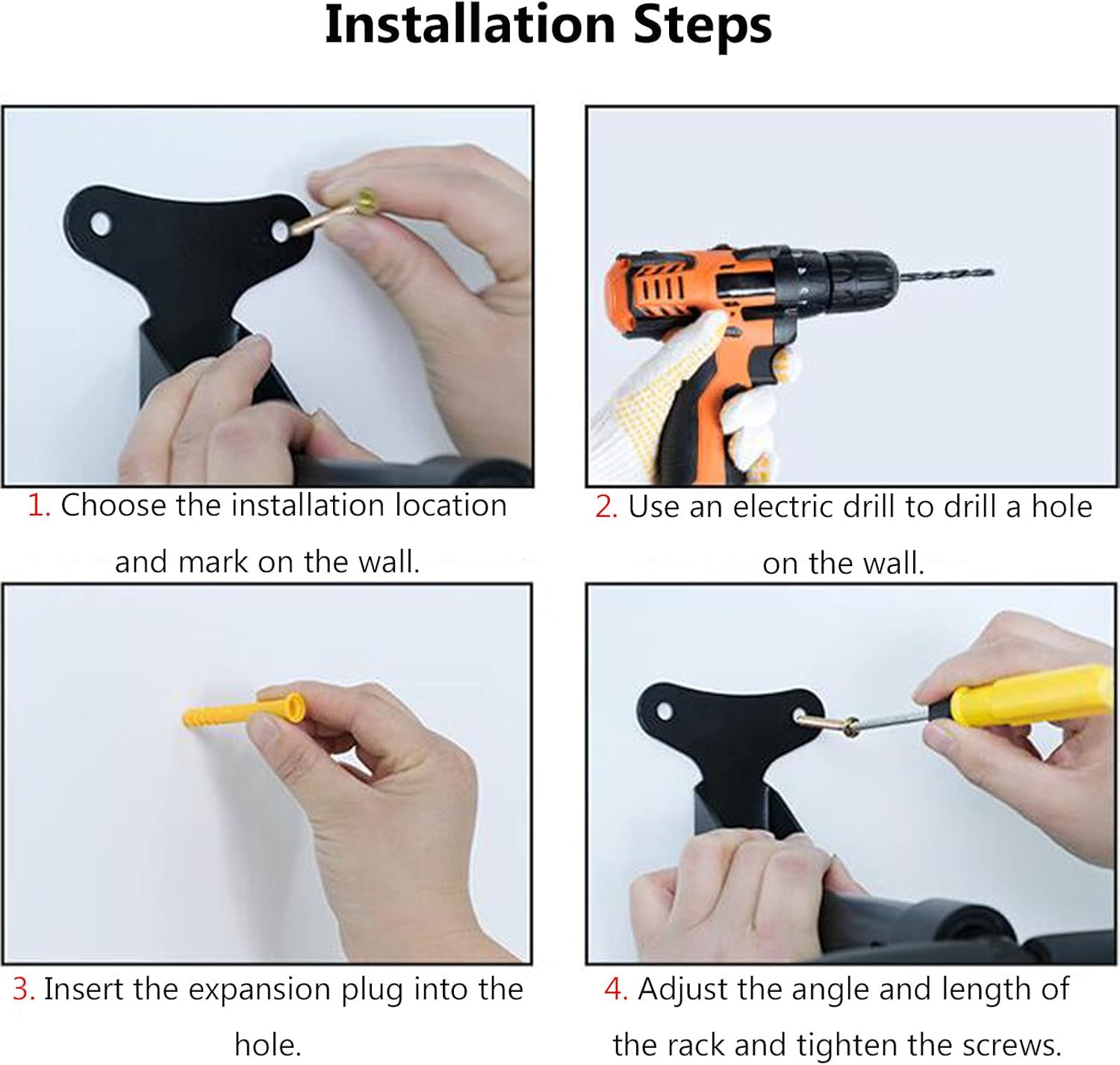 Installation Steps

1. Choose the installation location and mark on the wall.

2. Use an electric drill to drill a hole on the wall.

3. Insert the expansion plug into the hole.

4. Adjust the angle and length of the rack and tighten the screws.