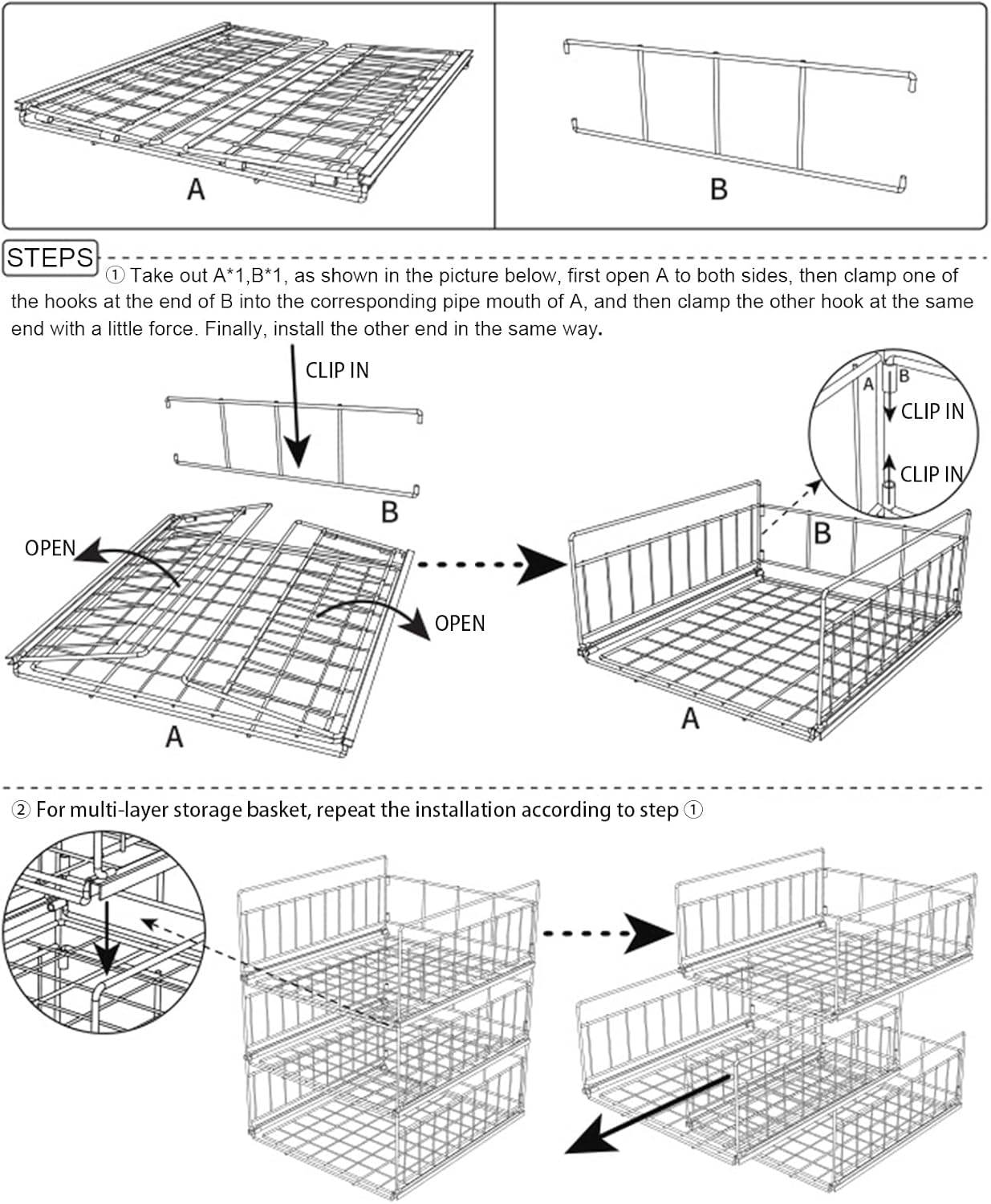 A

B

STEPS

① Take out A*1,B*1, as shown in the picture below, first open A to both sides, then clamp one of the hooks at the end of B into the corresponding pipe mouth of A, and then clamp the other hook at the same end with a little force. Finally, install the other end in the same way.

CLIP IN

B

OPEN

OPEN

A

A

B

CLIP IN

CLIP IN

B

A

② For multi-layer storage basket, repeat the installation according to step ①