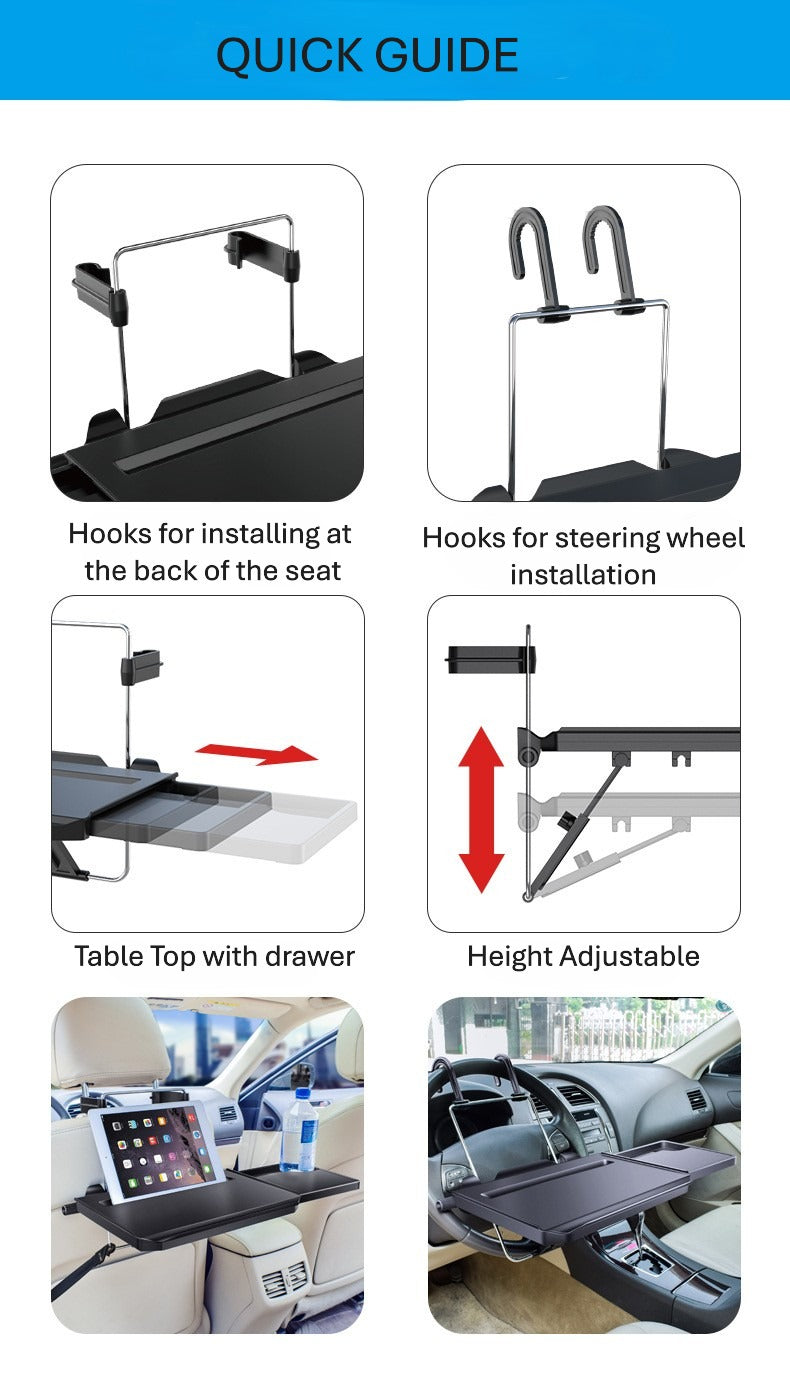 QUICK GUIDE

Hooks for installing at the back of the seat

Hooks for steering wheel installation

Table Top with drawer

Height Adjustable